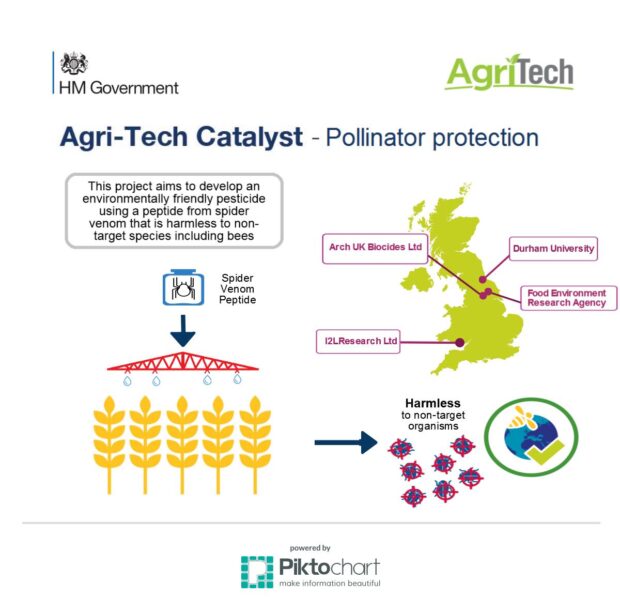 HM Government

AgriTech

Agri-Tech Catalyst - Pollinator protection

This project aims to develop an environmentally friendly pesticide using a peptide from spider venom that is harmless to non-target species including bees

Spider Venom Peptide

Arch UK Biocides Ltd

Durham University

Food Environment Research Agency

I2LResearch Ltd

Harmless to non-target organisms

powered by
Piktochart
make information beautiful